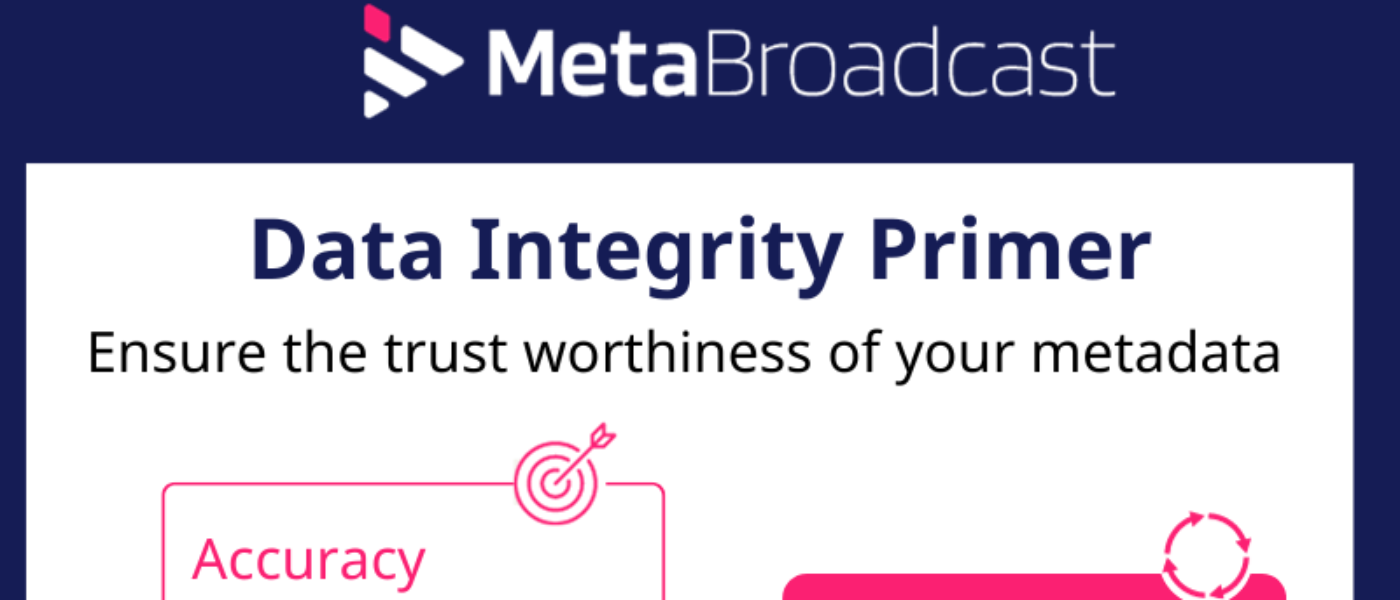 MetaBroadcast

Data Integrity Primer

Ensure the trust worthiness of your metadata

Accuracy